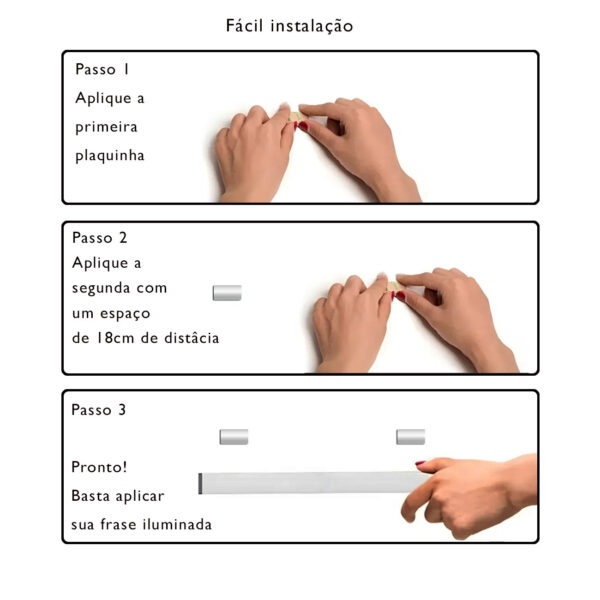 Fácil instalação

Passo 1
Aplique a primeira plaquinha

Passo 2
Aplique a segunda com um espaço de 18cm de distâcia

Passo 3

Pronto!
Basta aplicar sua frase iluminada