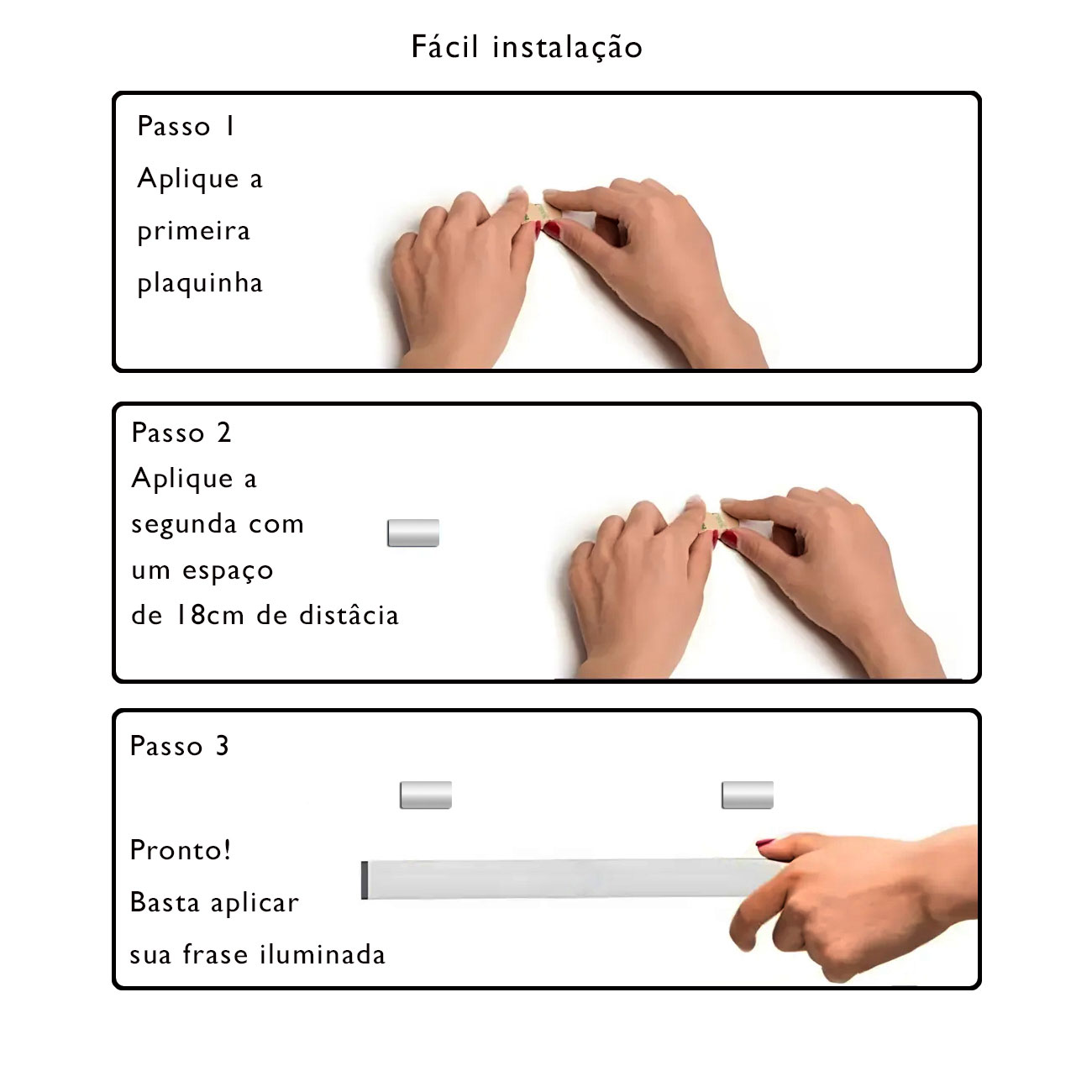 Fácil instalação

Passo 1
Aplique a primeira plaquinha

Passo 2
Aplique a segunda com um espaço de 18cm de distâcia

Passo 3

Pronto!
Basta aplicar sua frase iluminada